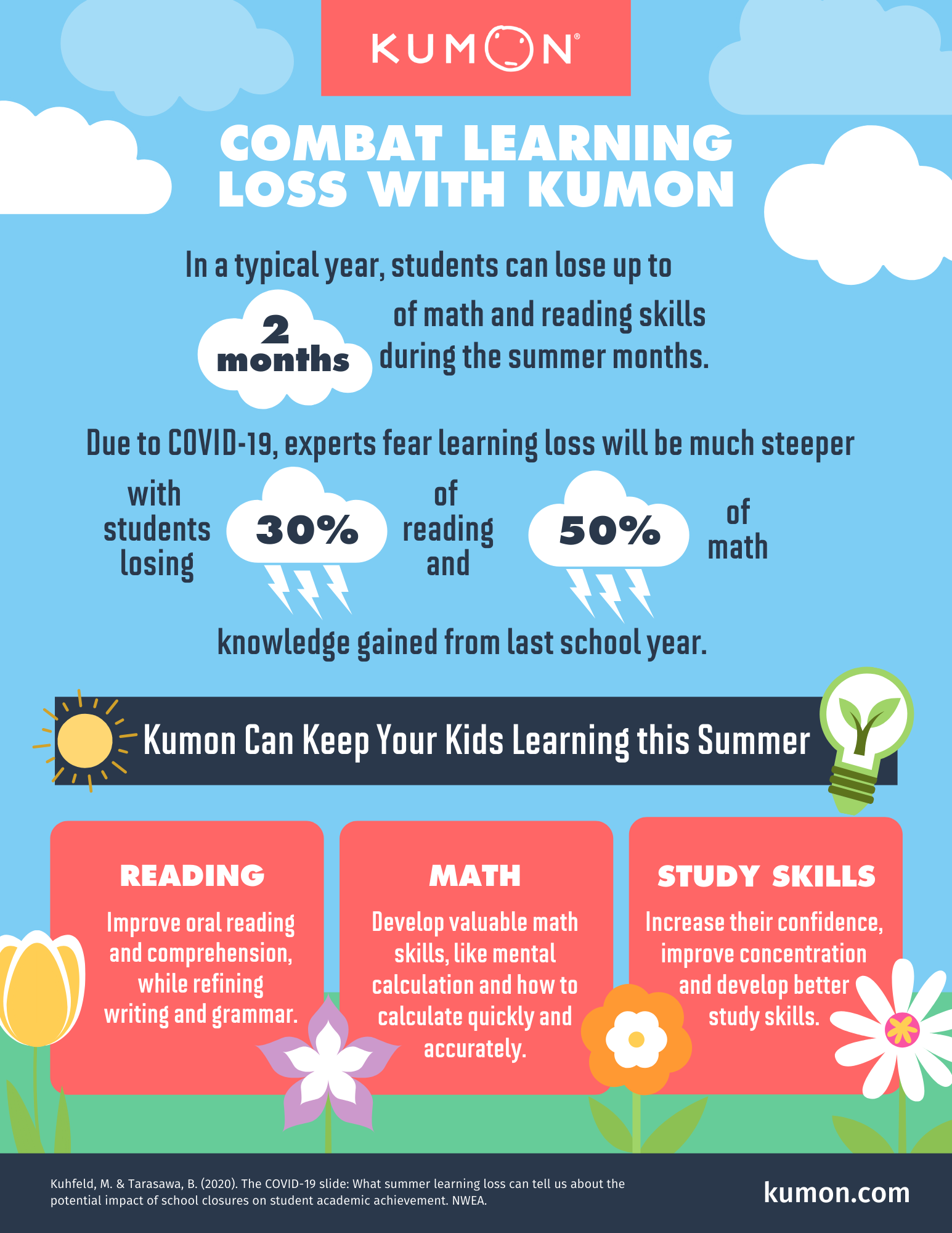 KUMON®

COMBAT LEARNING LOSS WITH KUMON

In a typical year, students can lose up to 2 months of math and reading skills during the summer months.

Due to COVID-19, experts fear learning loss will be much steeper with students losing 30% of reading and 50% of math knowledge gained from last school year.

Kumon Can Keep Your Kids Learning this Summer

READING
Improve oral reading and comprehension, while refining writing and grammar.

MATH
Develop valuable math skills, like mental calculation and how to calculate quickly and accurately.

STUDY SKILLS
Increase their confidence, improve concentration and develop better study skills.

Kuhfeld, M. & Tarasawa, B. (2020). The COVID-19 slide: What summer learning loss can tell us about the potential impact of school closures on student academic achievement. NWEA.

kumon.com