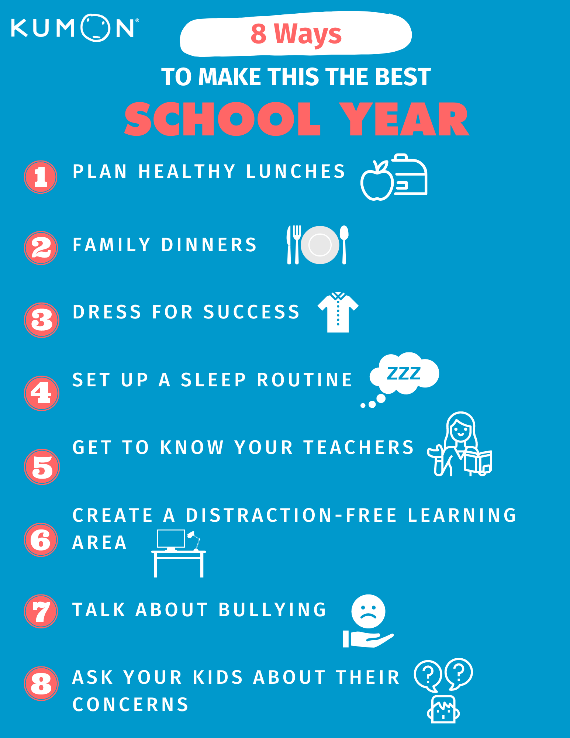 KUMON

8 Ways

TO MAKE THIS THE BEST

SCHOOL YEAR

1 PLAN HEALTHY LUNCHES

2 FAMILY DINNERS

3 DRESS FOR SUCCESS

4 SET UP A SLEEP ROUTINE

ZZZ

5 GET TO KNOW YOUR TEACHERS

6 CREATE A DISTRACTION-FREE LEARNING AREA

7 TALK ABOUT BULLYING

8 ASK YOUR KIDS ABOUT THEIR CONCERNS

??