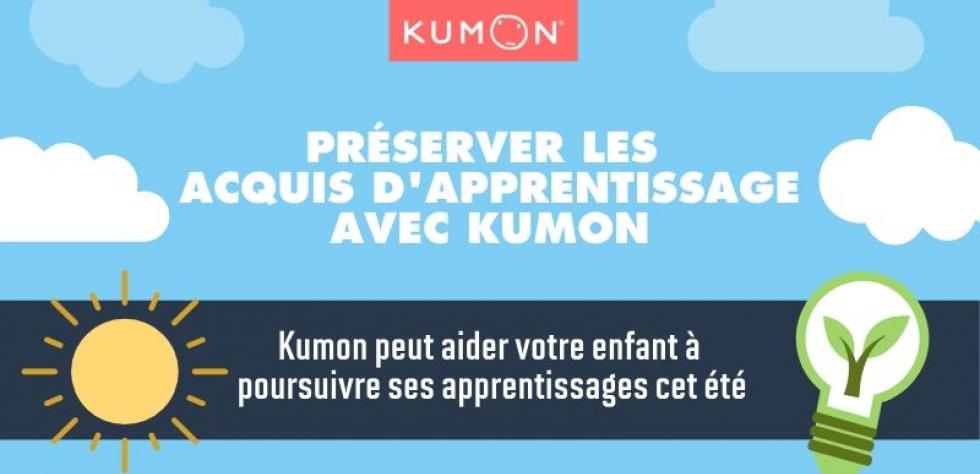 KUMON

PRÉSERVER LES ACQUIS D'APPRENTISSAGE AVEC KUMON

Kumon peut aider votre enfant à poursuivre ses apprentissages cet été